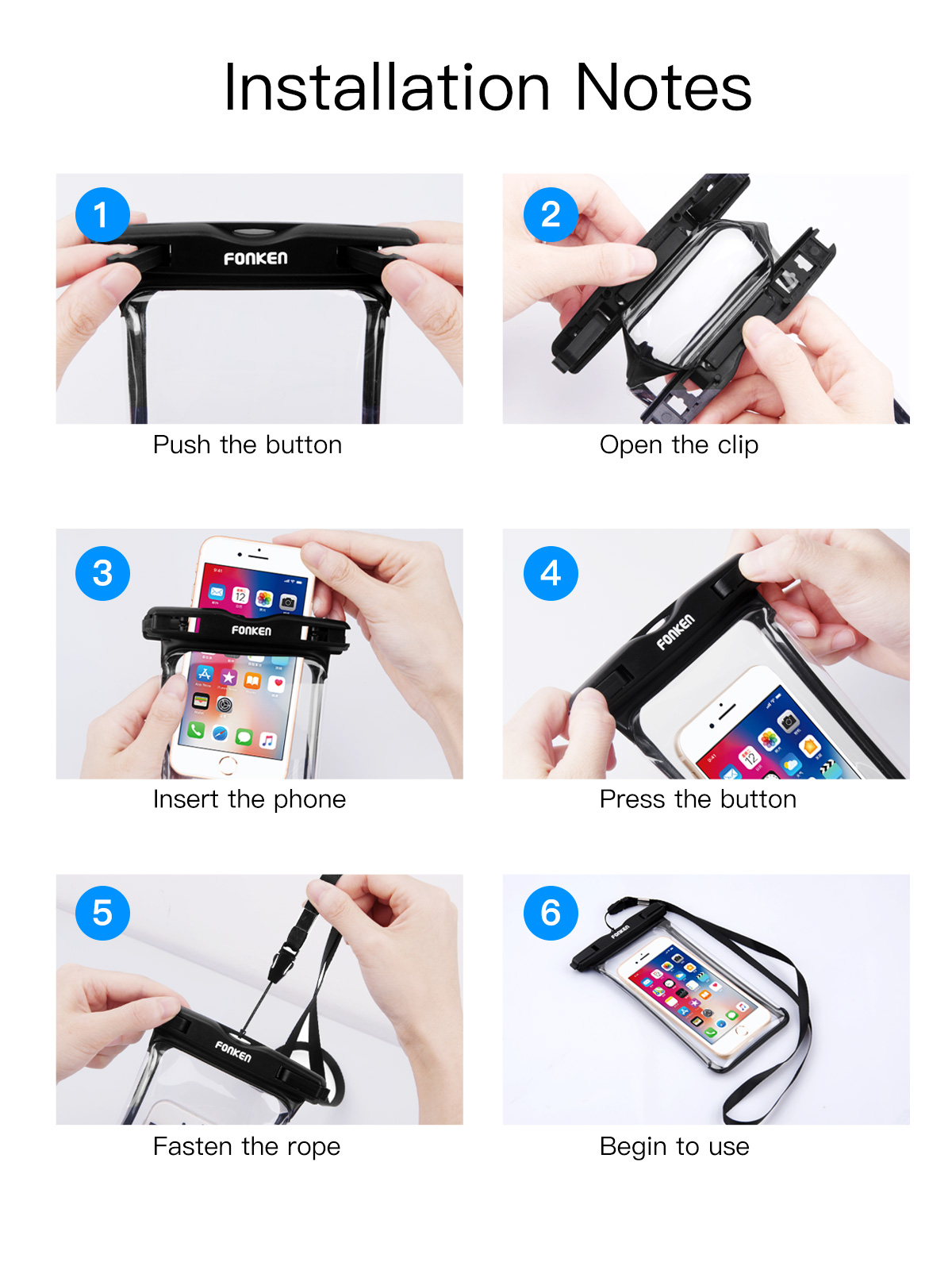 Installation Notes

1
FONKEN
Push the button

2
Open the clip

3
FONKEN
Insert the phone

4
FONKEN
Press the button

5
FONKEN
Fasten the rope

6
FONKEN
Begin to use